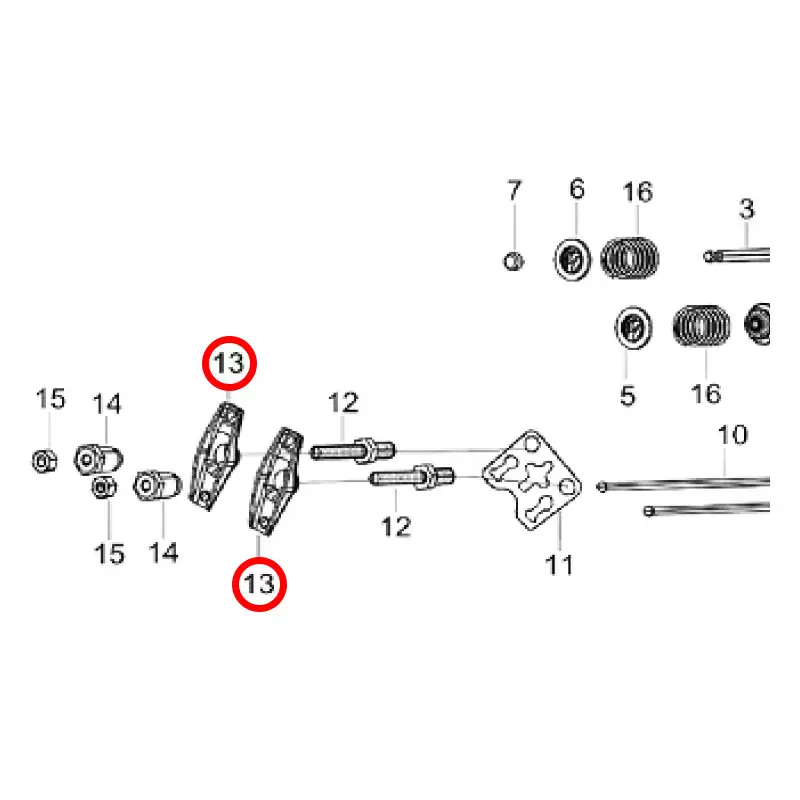 7
6
16
3
5
16
13
15
14
12
10
15
14
12
11
13