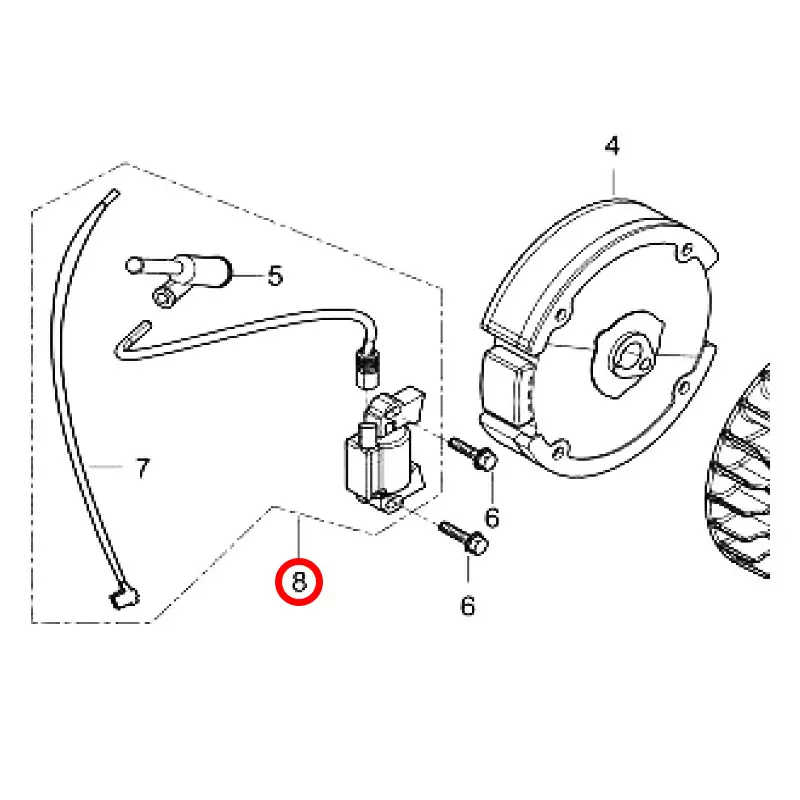 4
5
7
6
8
6