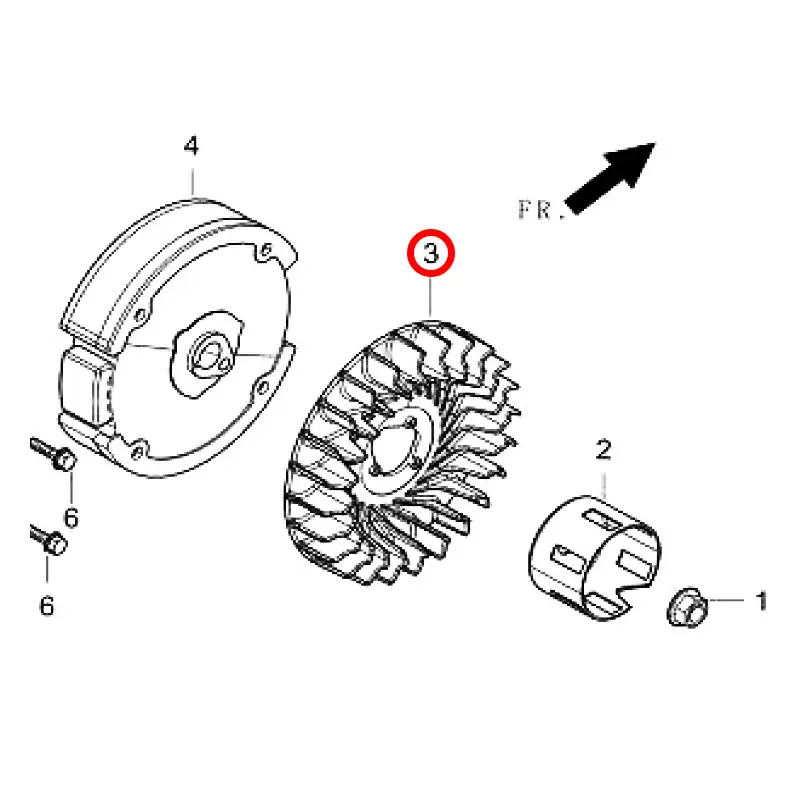 4
FR.
3
2
6
6
1