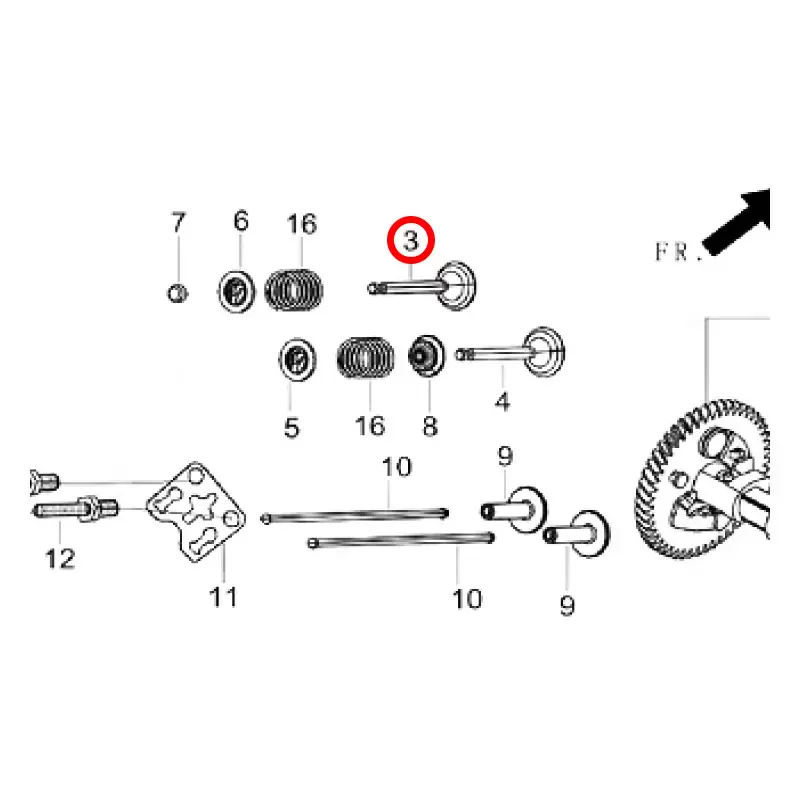 7
6
16
3
FR.
5
16
8
4
10
9
12
11
10
9