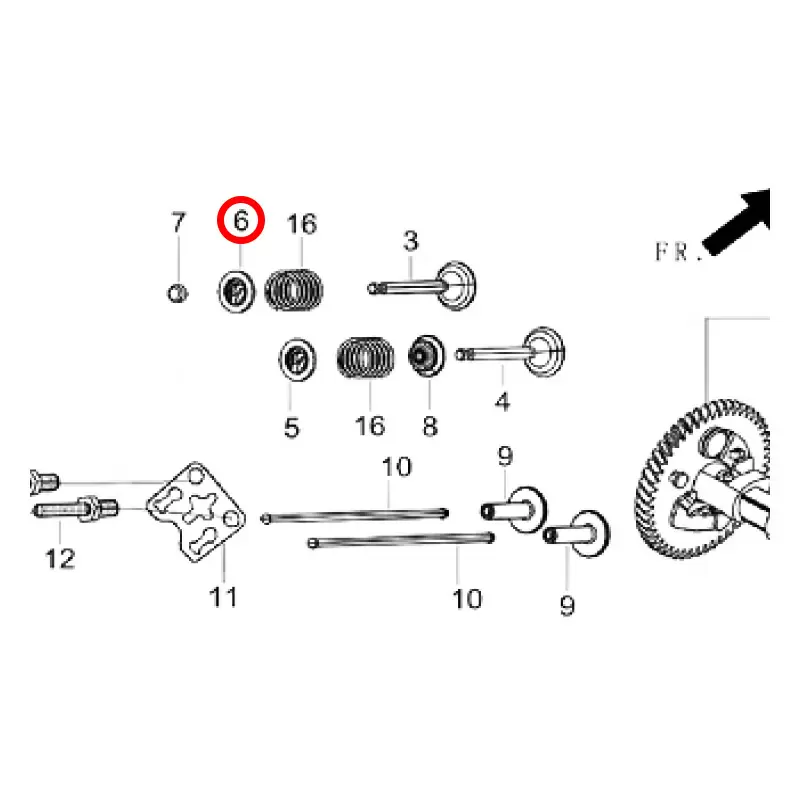 7
6
16
3
FR.
5
16
8
4
10
9
12
11
10
9