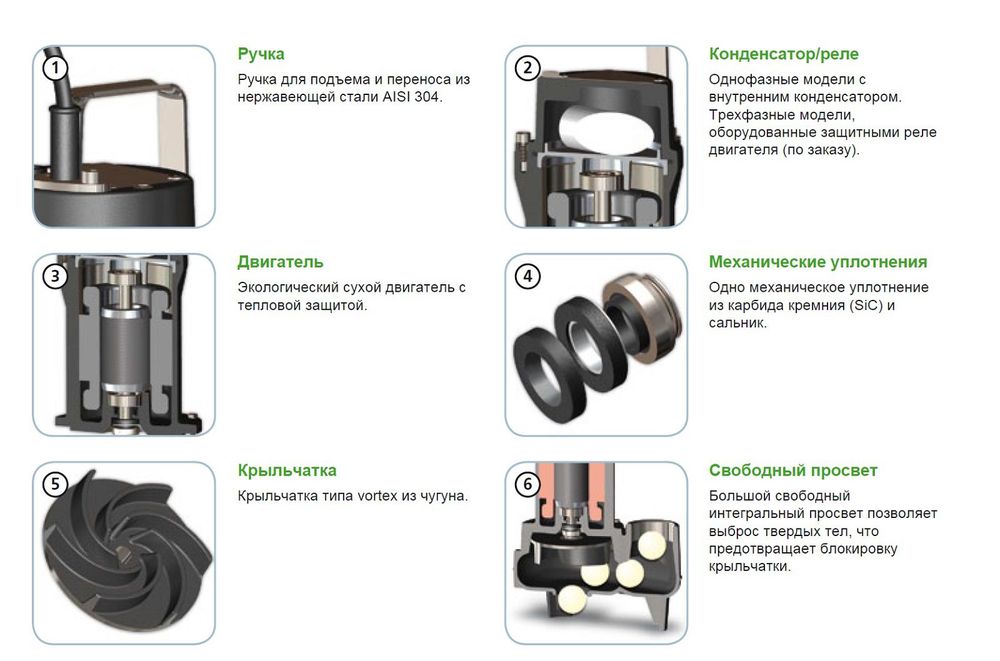 1

Ручка

Ручка для подъема и переноса из нержавеющей стали AISI 304.

2

Конденсатор/реле

Однофазные модели с внутренним конденсатором. Трехфазные модели, оборудованные защитными реле двигателя (по заказу).

3

Двигатель

Экологический сухой двигатель с тепловой защитой.

4

Механические уплотнения

Одно механическое уплотнение из карбида кремния (SiC) и сальник.

5

Крыльчатка

Крыльчатка типа vortex из чугуна.

6

Свободный просвет

Большой свободный интегральный просвет позволяет выброс твердых тел, что предотвращает блокировку крыльчатки.