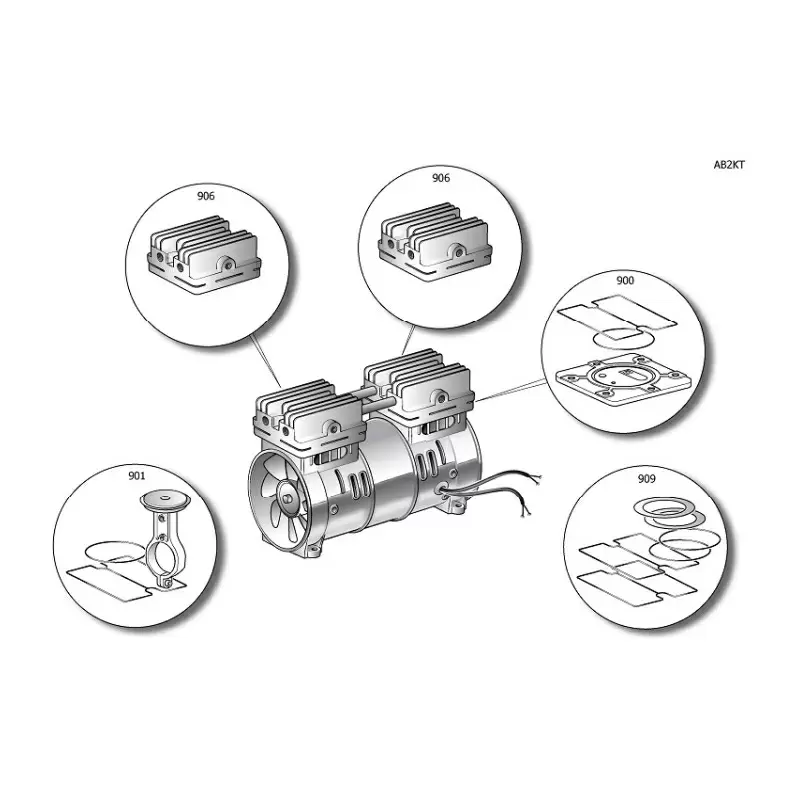 AB2KT

906

906

900

901

909