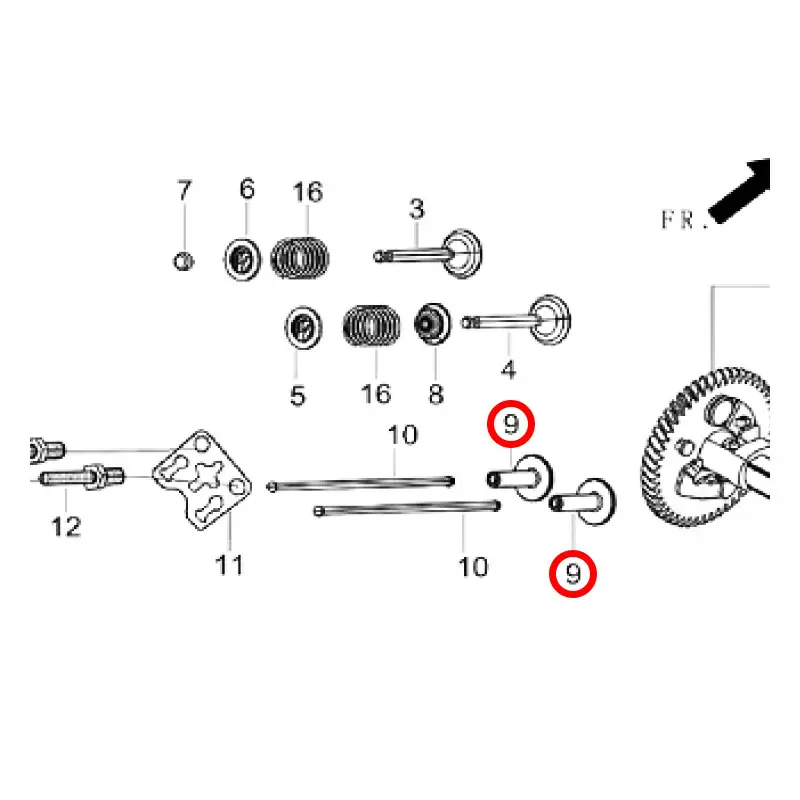 7
6
16
3
FR.
5
16
8
4
9
10
12
11
10
9